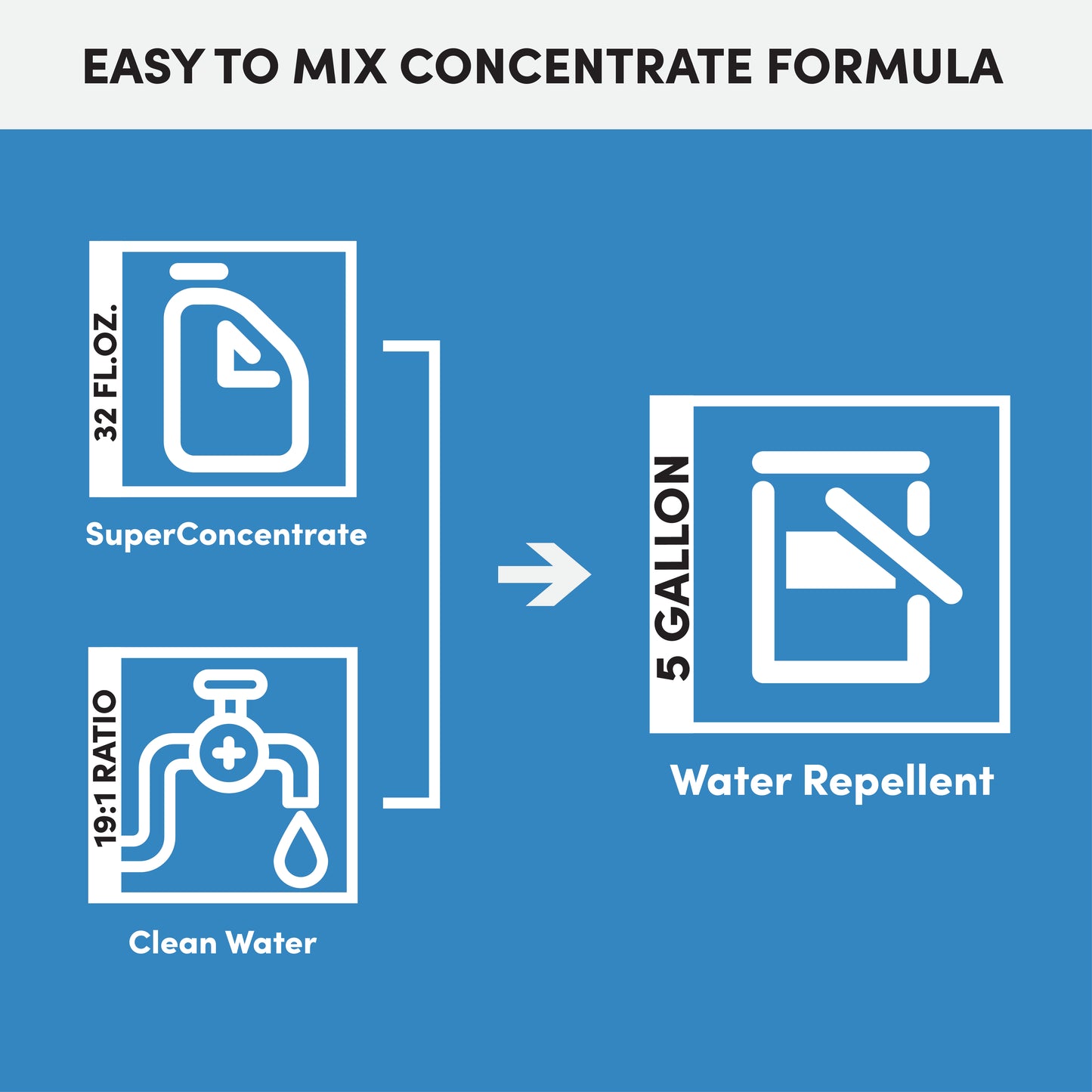 EASY TO MIX CONCENTRATE FORMULA

32 FL.OZ.

SuperConcentrate

19:1 RATIO

Clean Water

5 GALLON

Water Repellent